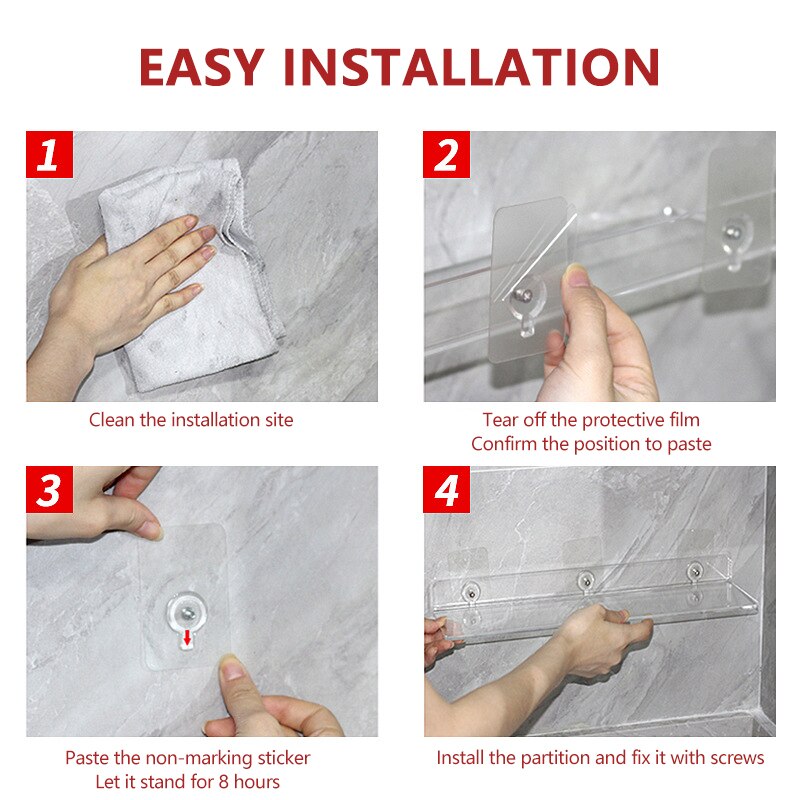 EASY INSTALLATION

1

Clean the installation site

2

Tear off the protective film
Confirm the position to paste

3

Paste the non-marking sticker
Let it stand for 8 hours

4

Install the partition and fix it with screws